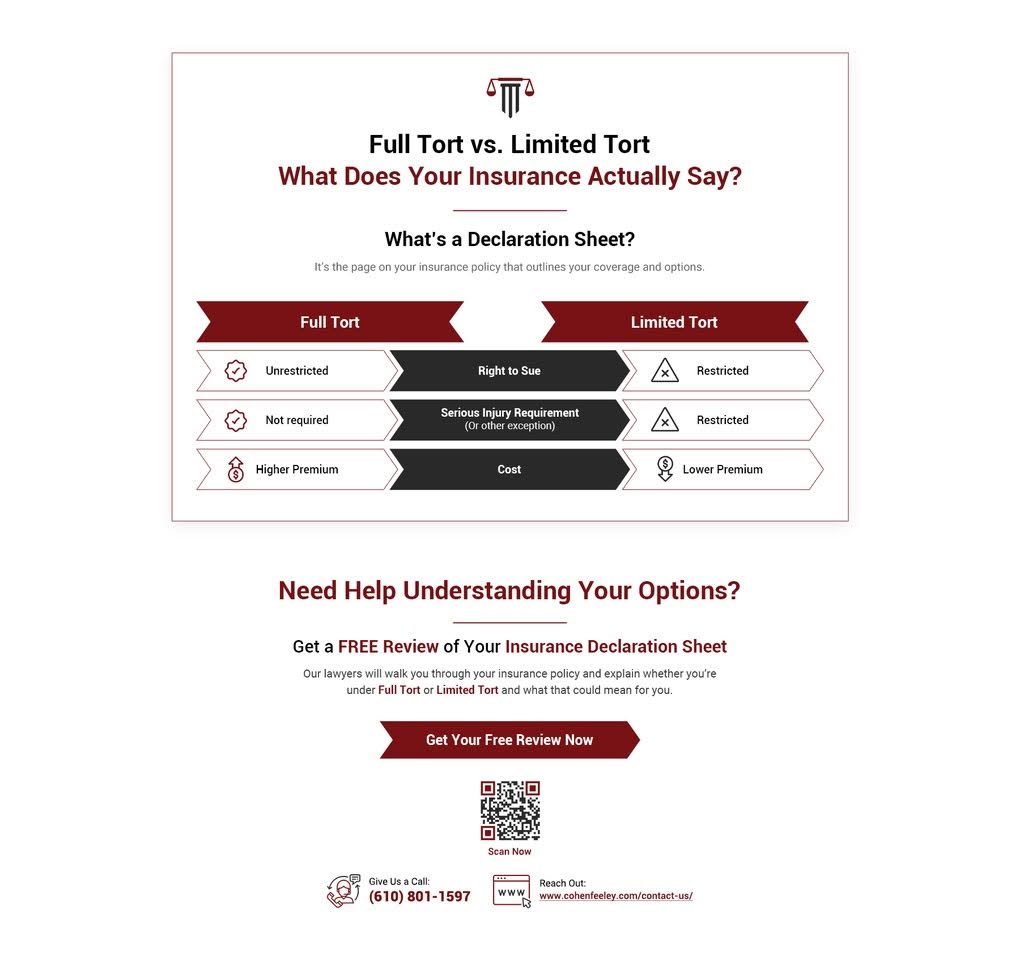 Full Tort vs. Limited Tort
What Does Your Insurance Actually Say?

What's a Declaration Sheet?

It's the page on your insurance policy that outlines your coverage and options.

| Full Tort | | Limited Tort |
|---|---|---|
| Unrestricted | Right to Sue | Restricted |
| Not required | Serious Injury Requirement (Or other exception) | Restricted |
| Higher Premium | Cost | Lower Premium |

Need Help Understanding Your Options?

Get a FREE Review of Your Insurance Declaration Sheet

Our lawyers will walk you through your insurance policy and explain whether you're under Full Tort or Limited Tort and what that could mean for you.

Get Your Free Review Now

Scan Now

Give Us a Call:
(610) 801-1597

WWW

Reach Out:
www.cohenfeeley.com/contact-us/